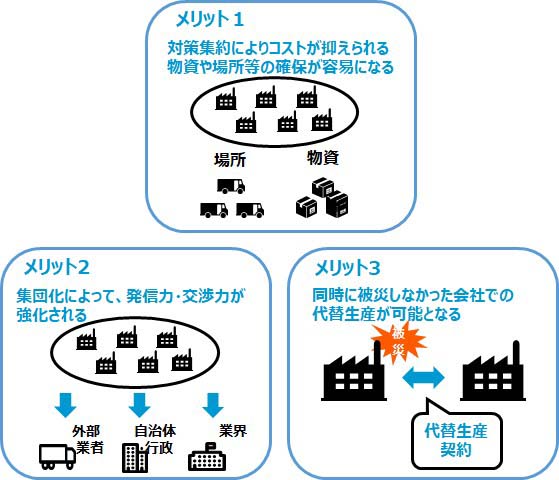 メリット１

対策集約によりコストが抑えられる
物資や場所等の確保が容易になる

場所

物資

メリット2

集団化によって、発信力･交渉力が強化される

外部業者

自治体行政

業界

メリット3

同時に被災しなかった会社での代替生産が可能となる

被災

代替生産契約